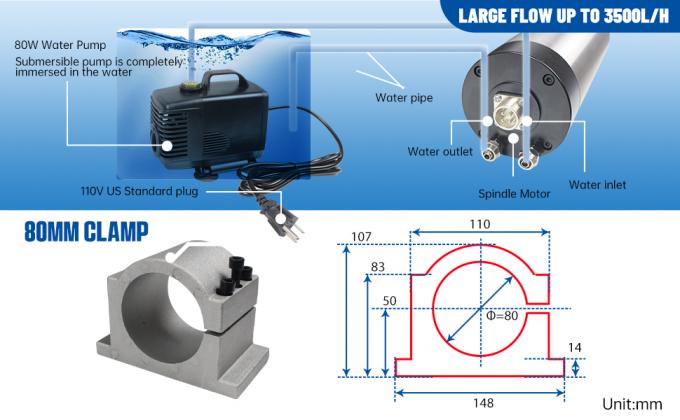 LARGE FLOW UP TO 3500L/H

80W Water Pump
Submersible pump is completely immersed in the water

Water pipe

Water outlet

Spindle Motor

Water inlet

110V US Standard plug

80MM CLAMP

110
107
83
50
Φ=80
14
148

Unit:mm